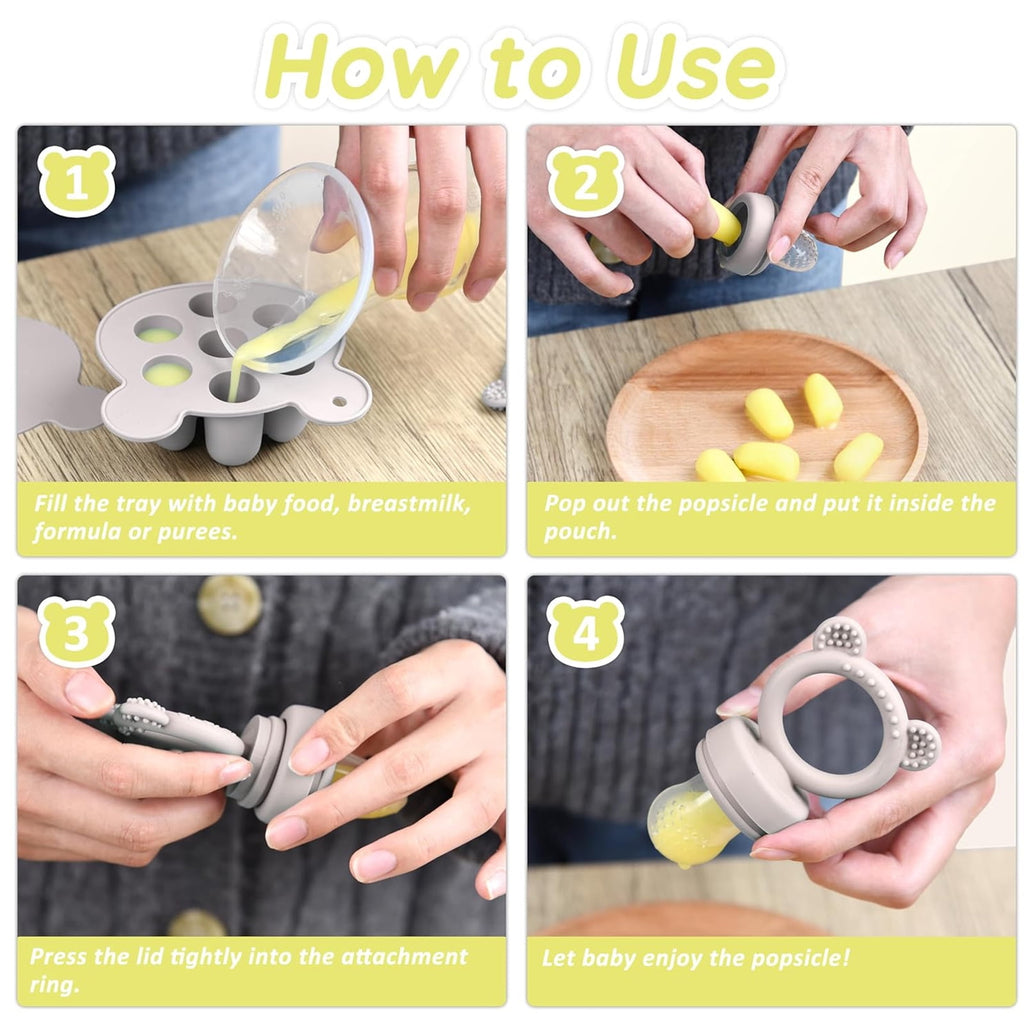 How to Use

1

Fill the tray with baby food, breastmilk, formula or purees.

2

Pop out the popsicle and put it inside the pouch.

3

Press the lid tightly into the attachment ring.

4

Let baby enjoy the popsicle!