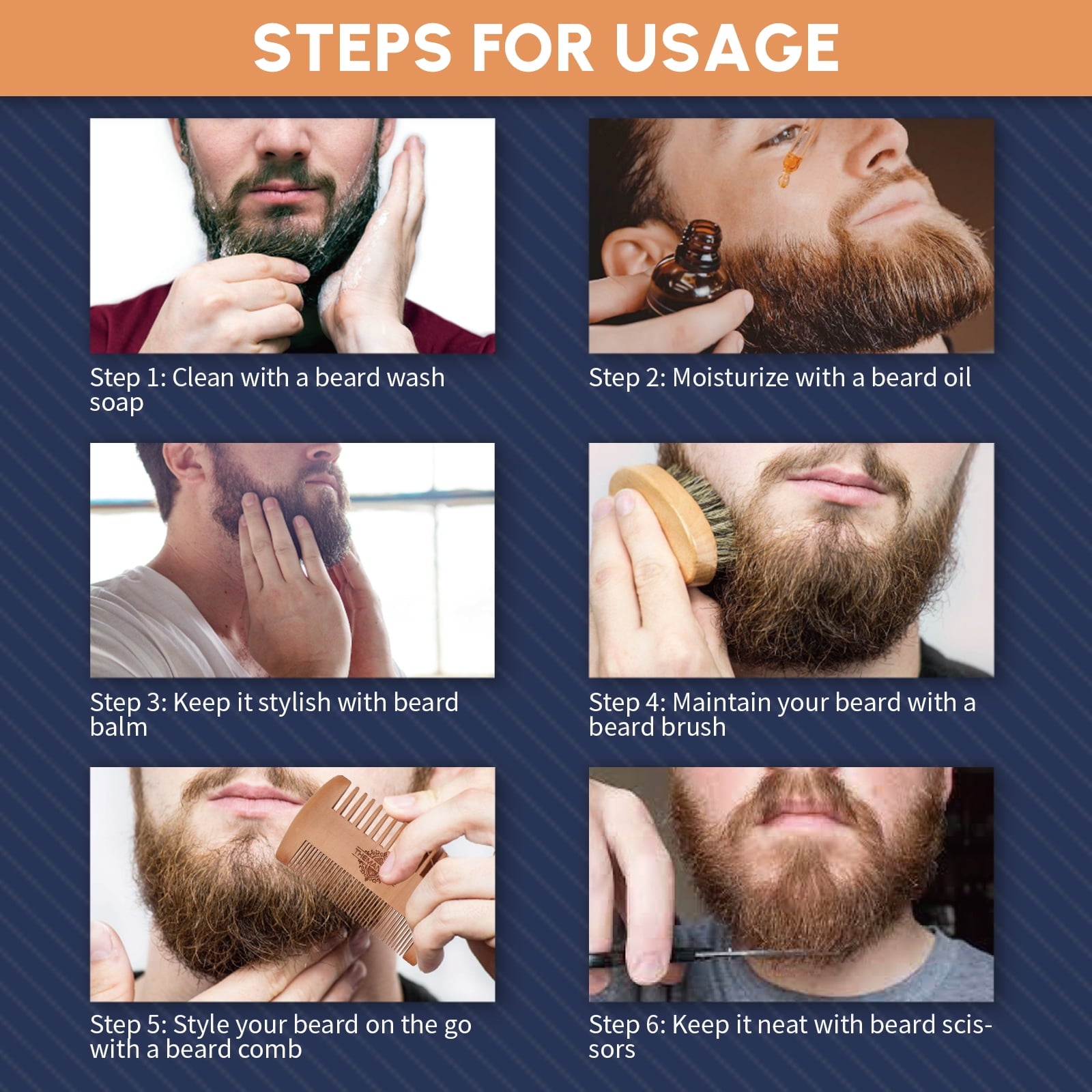 STEPS FOR USAGE

Step 1: Clean with a beard wash soap

Step 2: Moisturize with a beard oil

Step 3: Keep it stylish with beard balm

Step 4: Maintain your beard with a beard brush

Step 5: Style your beard on the go with a beard comb

Step 6: Keep it neat with beard scissors